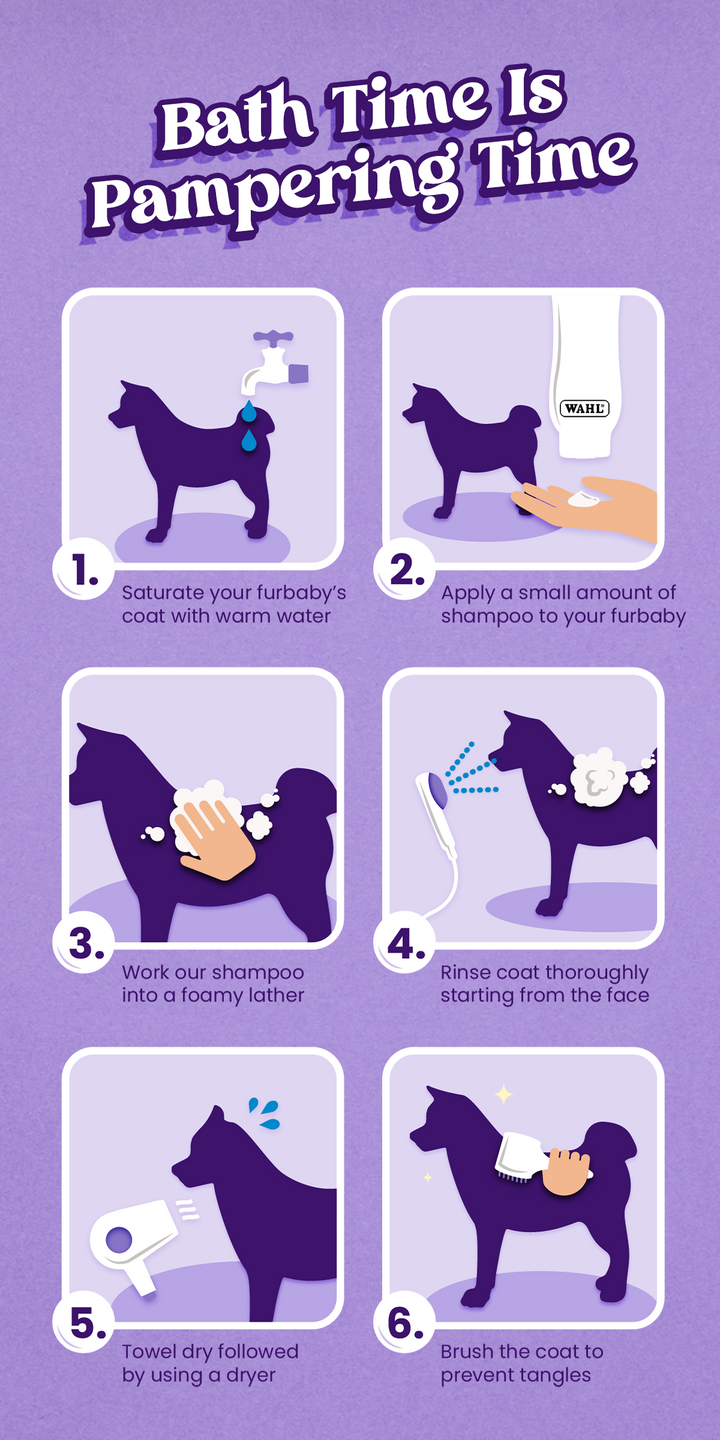 Bath Time Is Pampering Time

1. Saturate your furbaby's coat with warm water

WAHL

2. Apply a small amount of shampoo to your furbaby

3. Work our shampoo into a foamy lather

4. Rinse coat thoroughly starting from the face

5. Towel dry followed by using a dryer

6. Brush the coat to prevent tangles